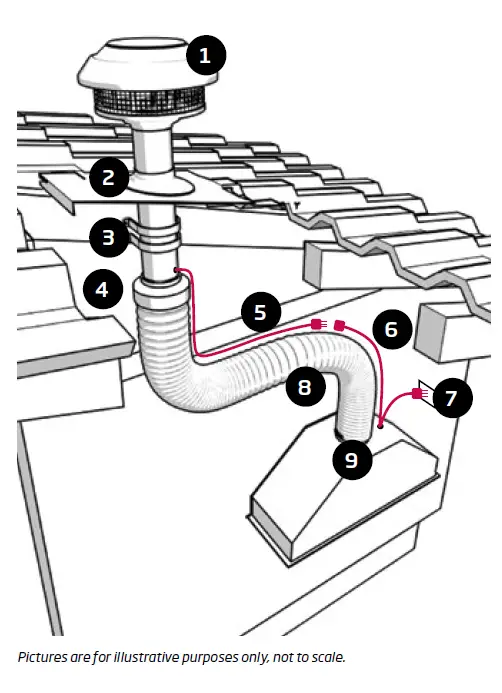 1
2
3
4
5
6
7
8
9

Pictures are for illustrative purposes only, not to scale.