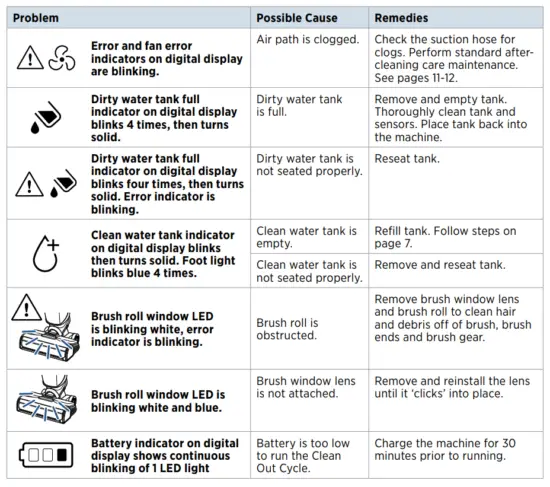 | Problem | Possible Cause | Remedies |
|---|---|---|
| Error and fan error indicators on digital display are blinking. | Air path is clogged. | Check the suction hose for clogs. Perform standard after-cleaning care maintenance. See pages 11-12. |
| Dirty water tank full indicator on digital display blinks 4 times, then turns solid. | Dirty water tank is full. | Remove and empty tank. Thoroughly clean tank and sensors. Place tank back into the machine. |
| Dirty water tank full indicator on digital display blinks four times, then turns solid. Error indicator is blinking. | Dirty water tank is not seated properly. | Reseat tank. |
| Clean water tank indicator on digital display blinks then turns solid. Foot light blinks blue 4 times. | Clean water tank is empty. | Refill tank. Follow steps on page 7. |
| | Clean water tank is not seated properly. | Remove and reseat tank. |
| Brush roll window LED is blinking white, error indicator is blinking. | Brush roll is obstructed. | Remove brush window lens and brush roll to clean hair and debris off of brush, brush ends and brush gear. |
| Brush roll window LED is blinking white and blue. | Brush window lens is not attached. | Remove and reinstall the lens until it 'clicks' into place. |
| Battery indicator on digital display shows continuous blinking of 1 LED light | Battery is too low to run the Clean Out Cycle. | Charge the machine for 30 minutes prior to running. |