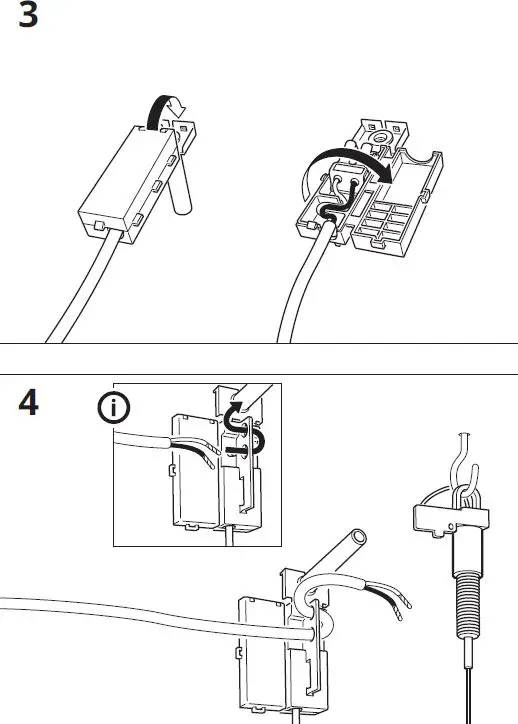 3

4

i