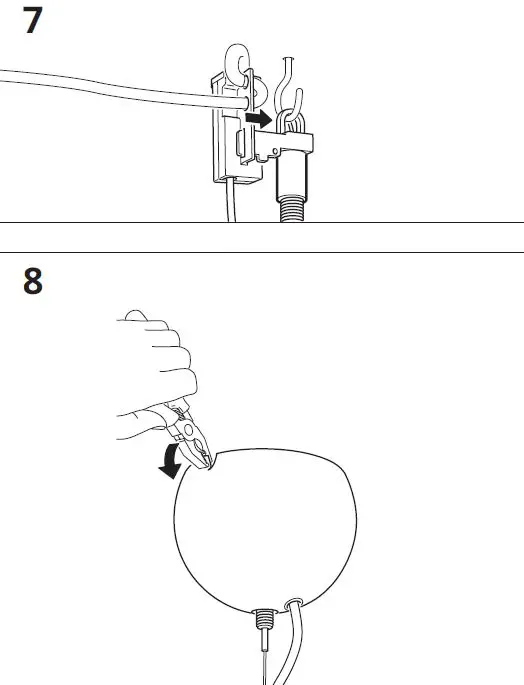 7

8