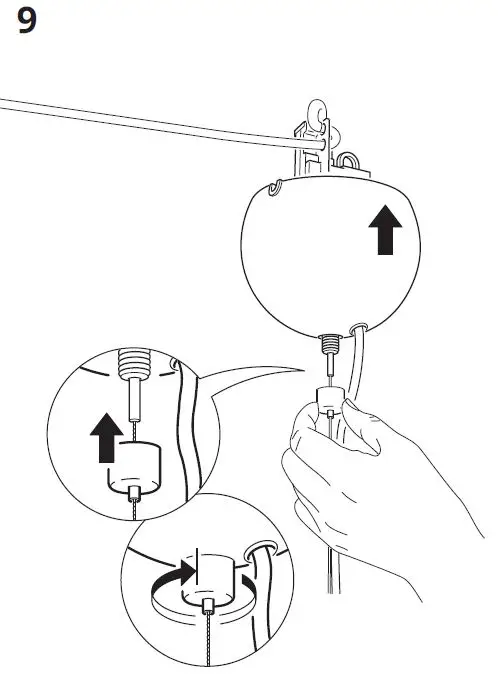 9