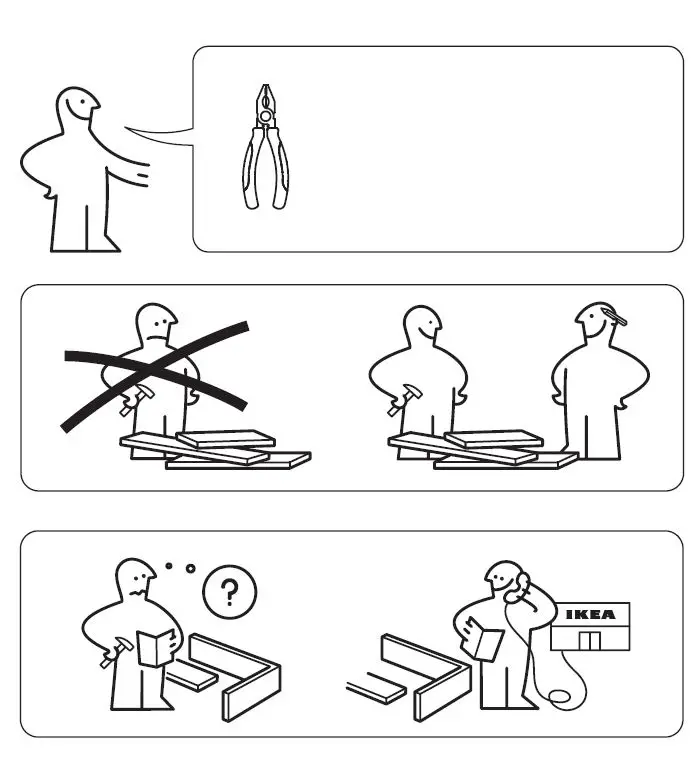 ?

IKEA