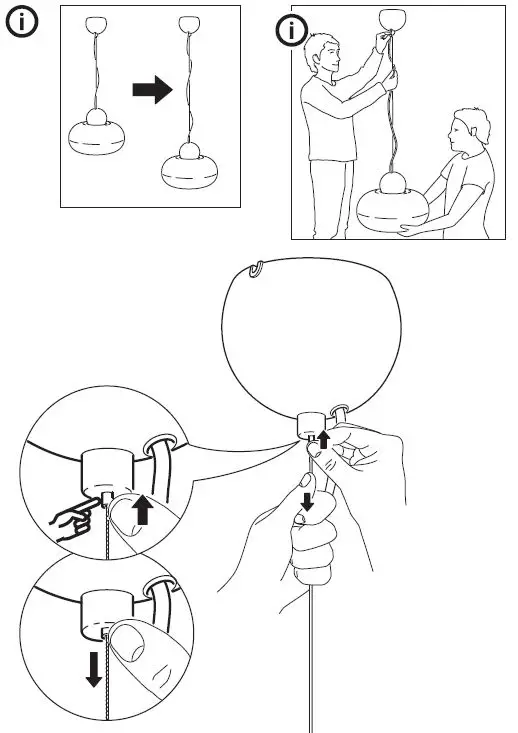 i

i