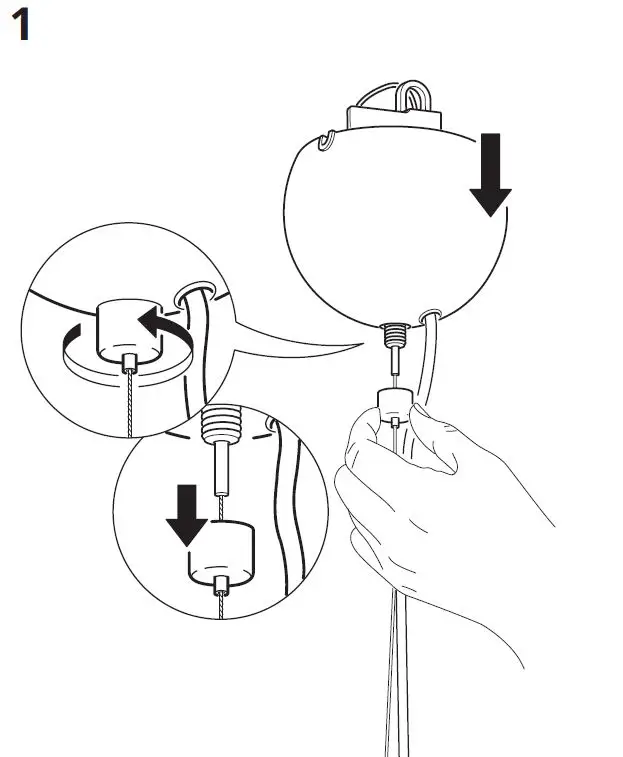 1