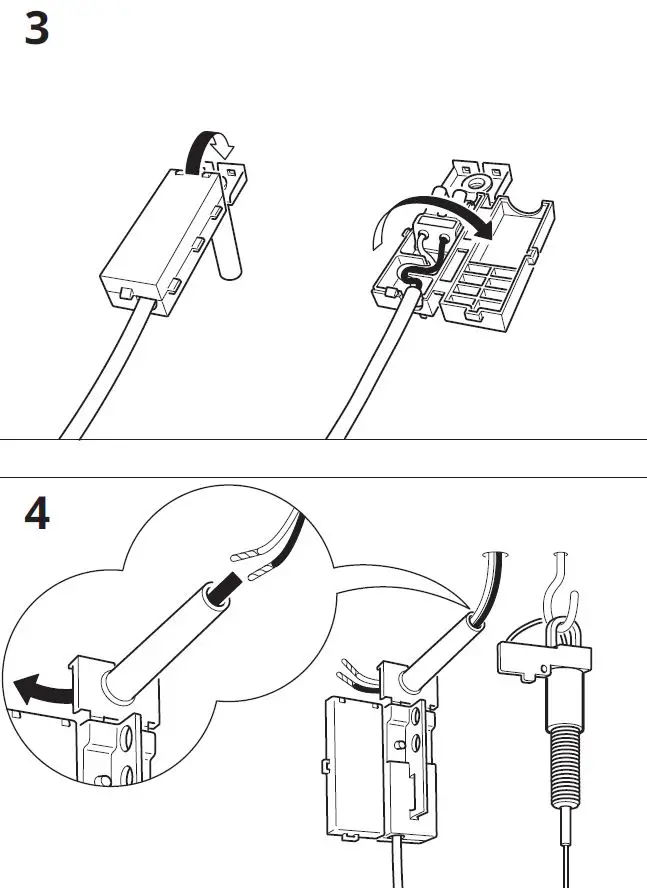 3

4