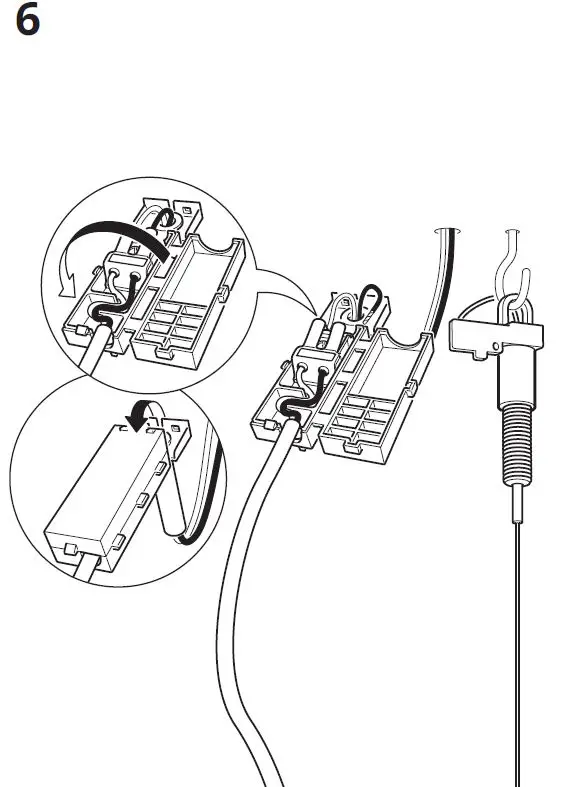 6