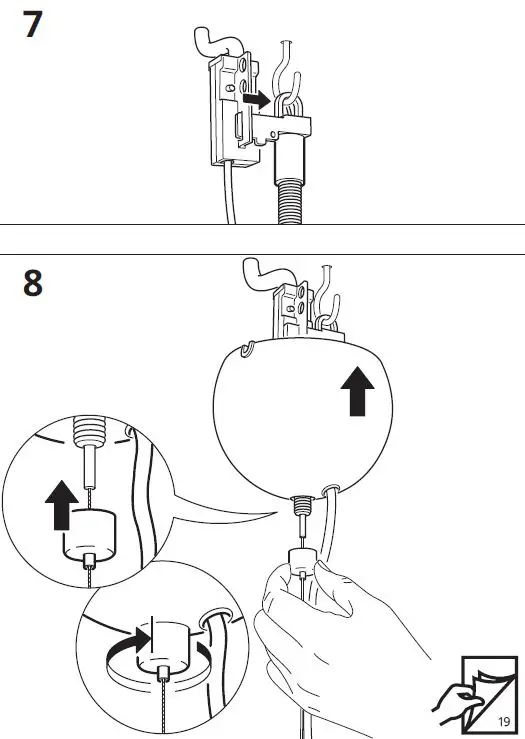 7

8

19