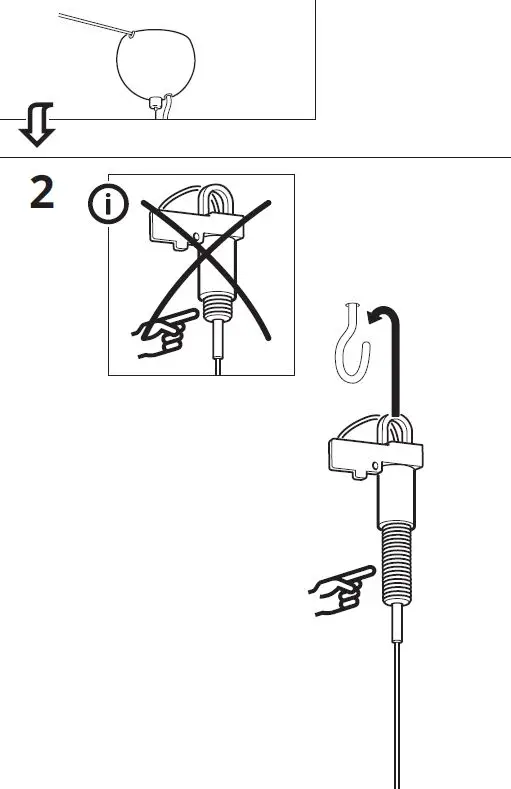 2