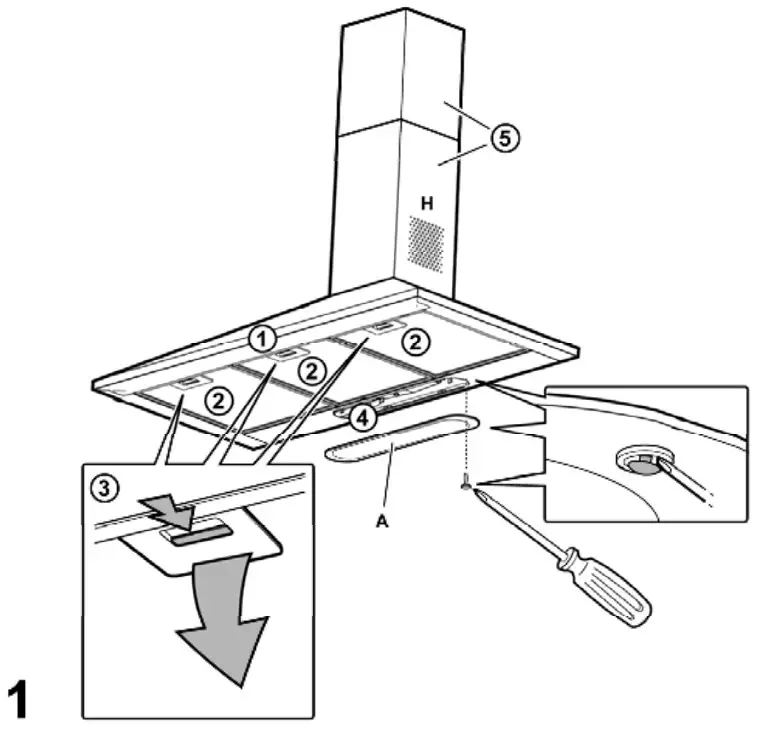 5
H
1
2
2
2
4
3
A
1