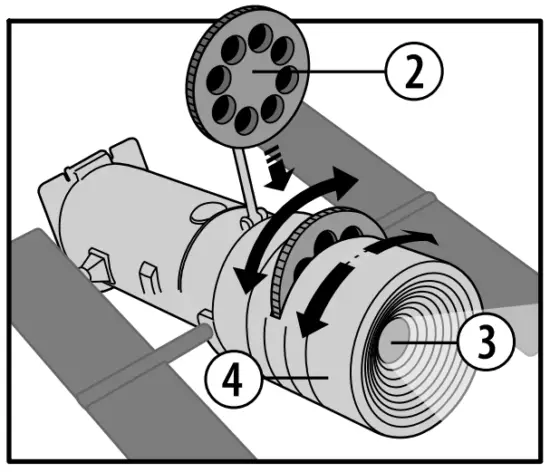 2
3
4