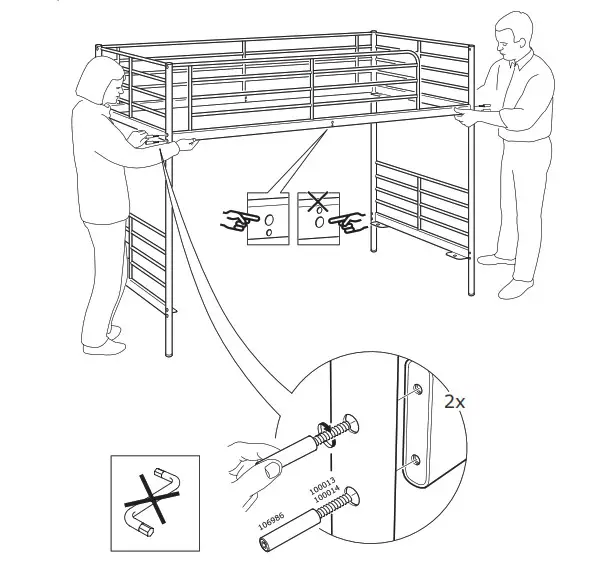 2x

100013
100014

106986