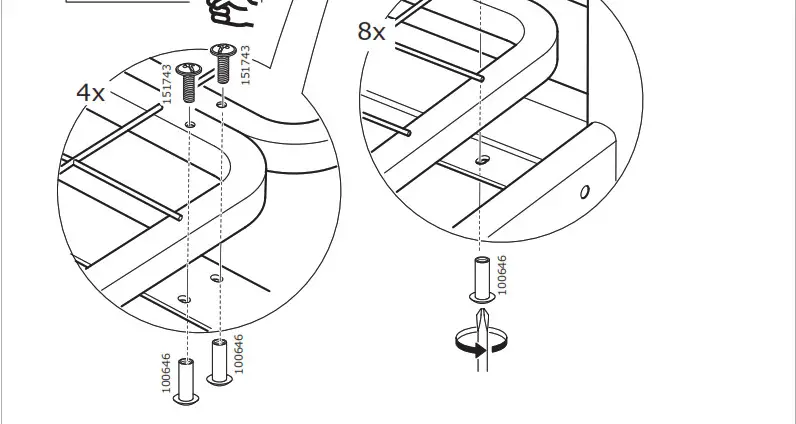 4x

151743

151743

100646

100646

8x

100646