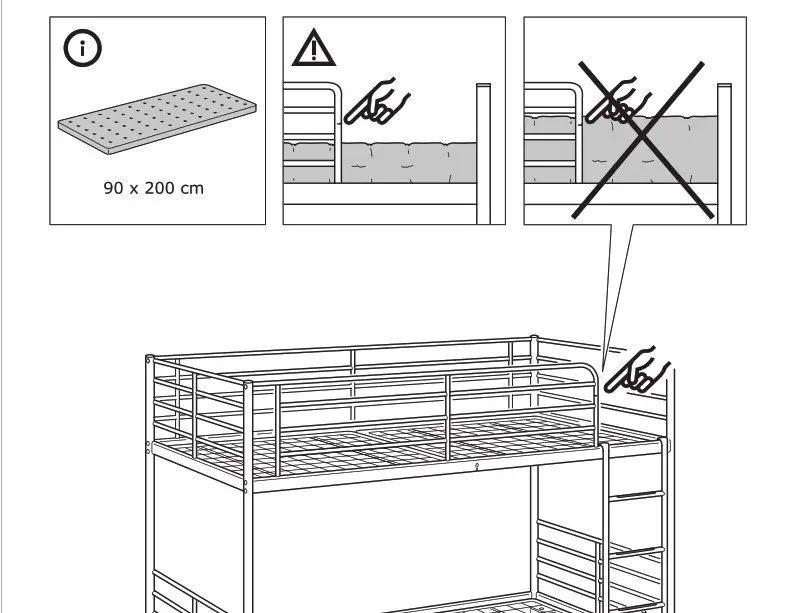 90 x 200 cm