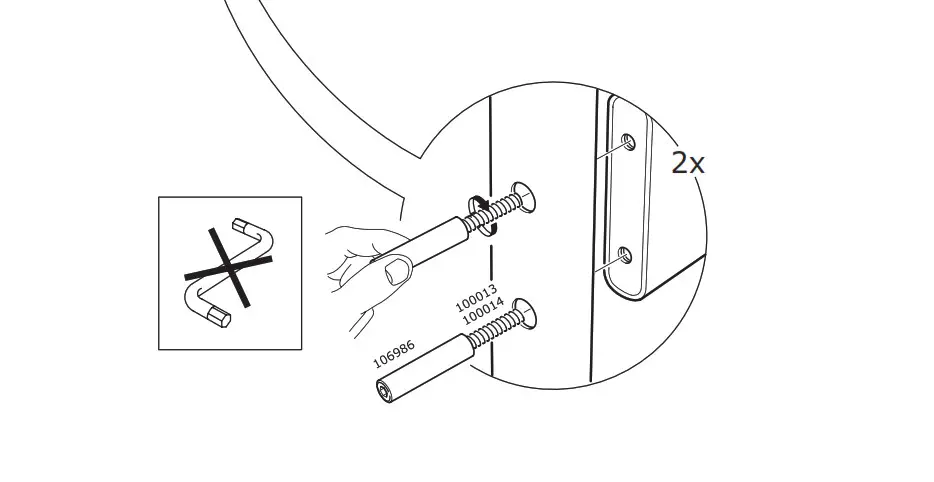 2x

100013
100014

106986