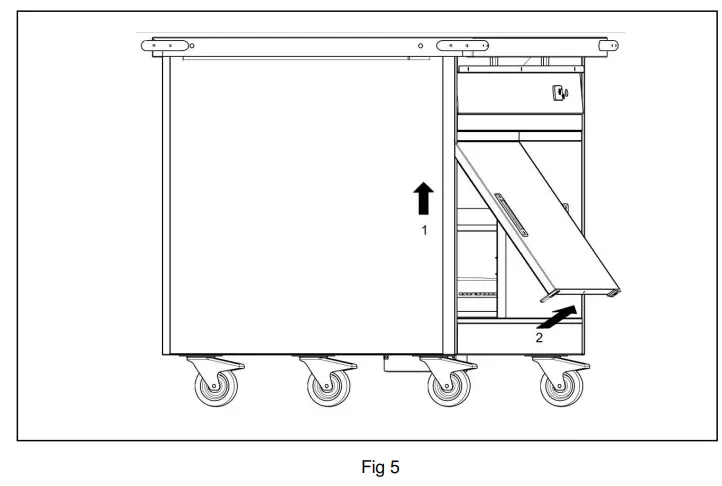 1

2

Fig 5