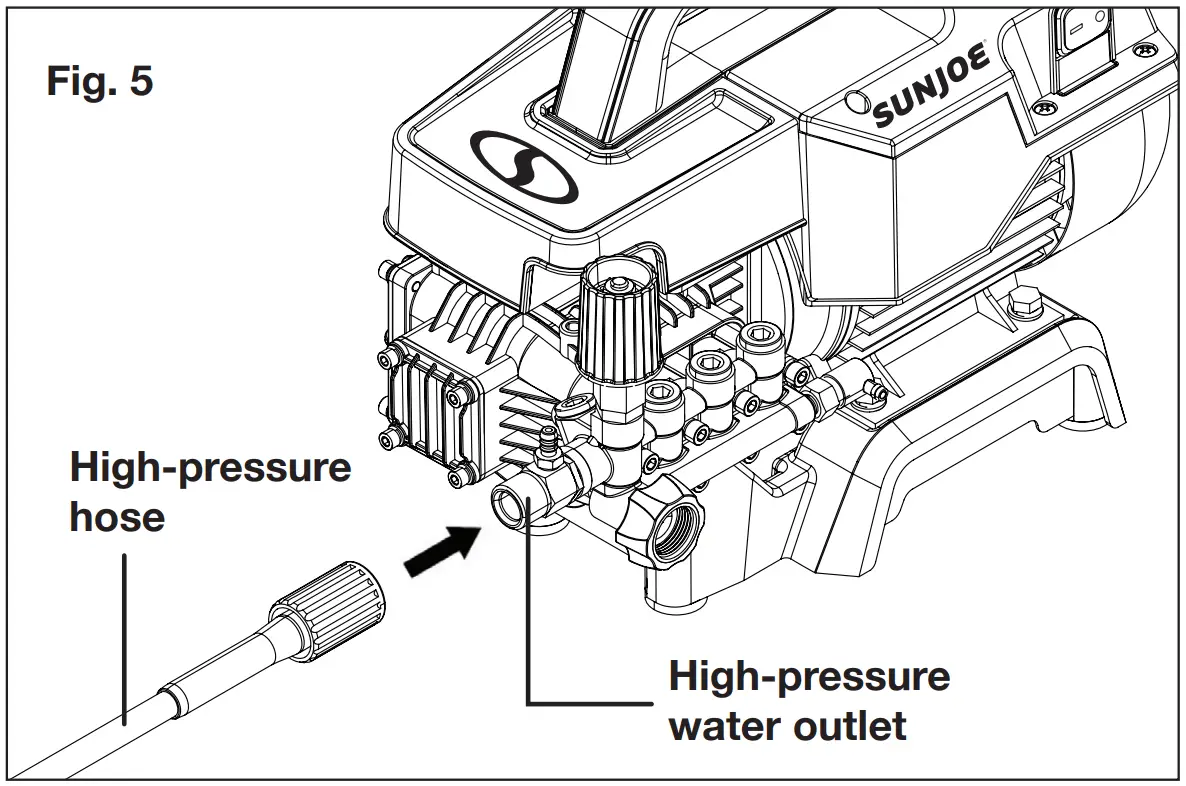 Fig. 5

SUNJOE

High-pressure hose

High-pressure water outlet