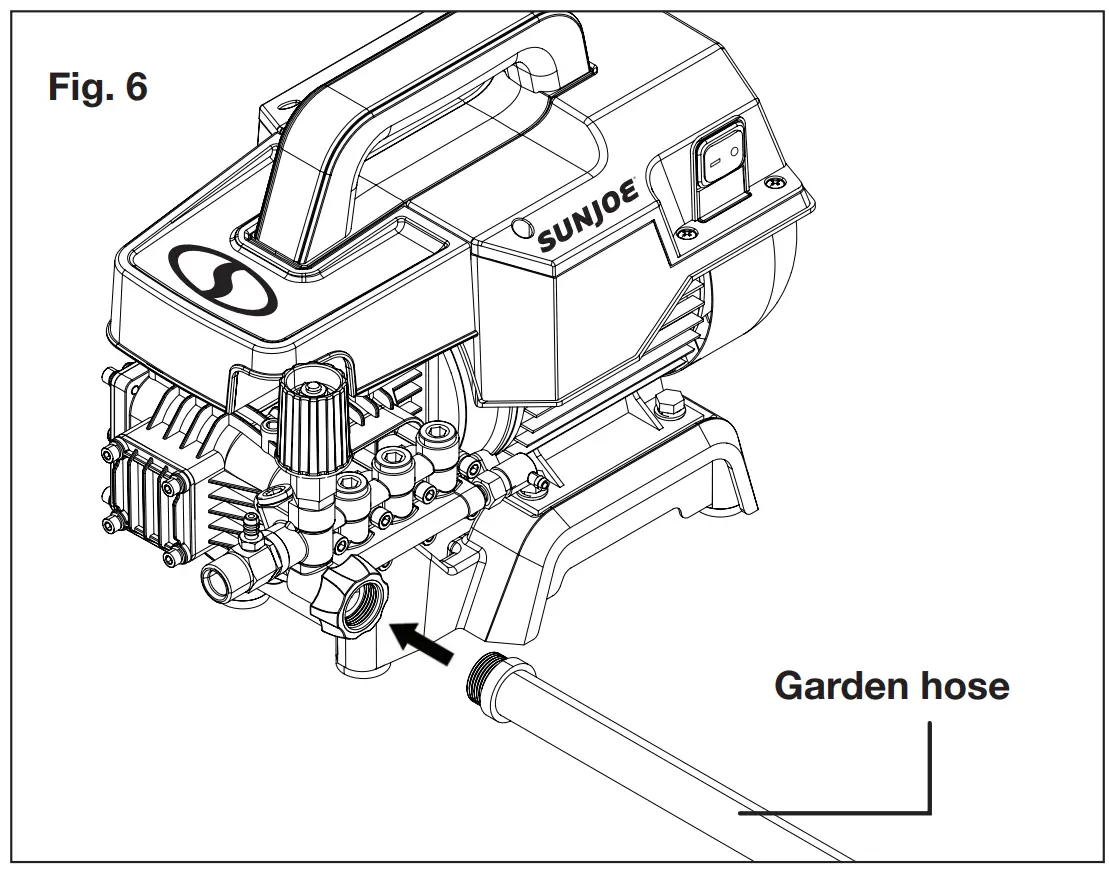 Fig. 6

SUNJOE

Garden hose