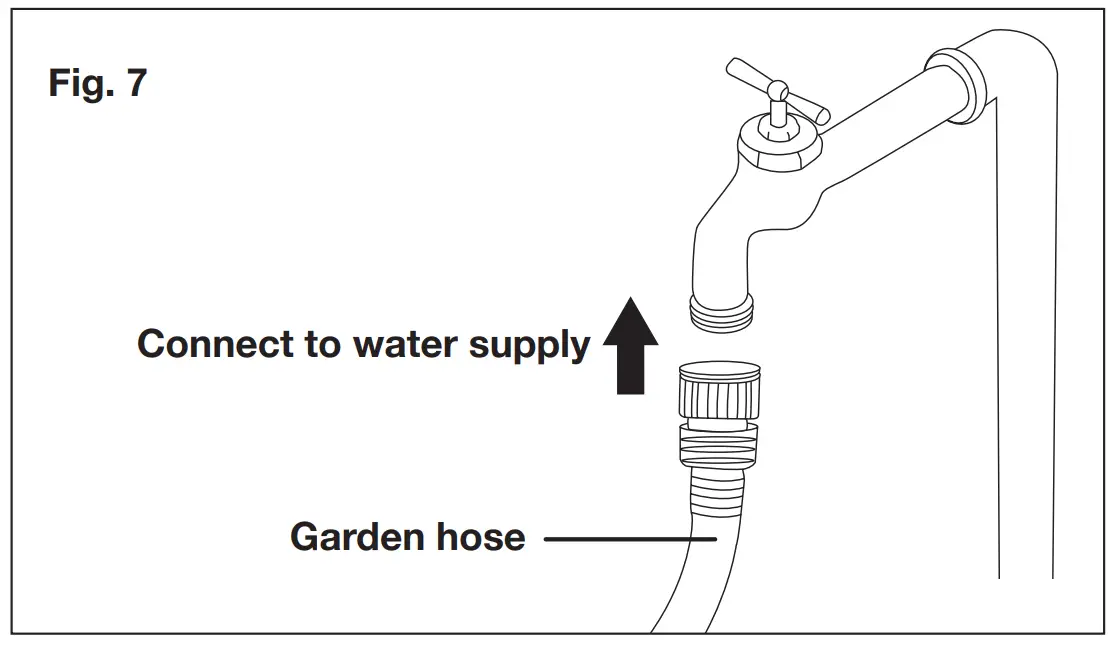 Fig. 7

Connect to water supply

Garden hose