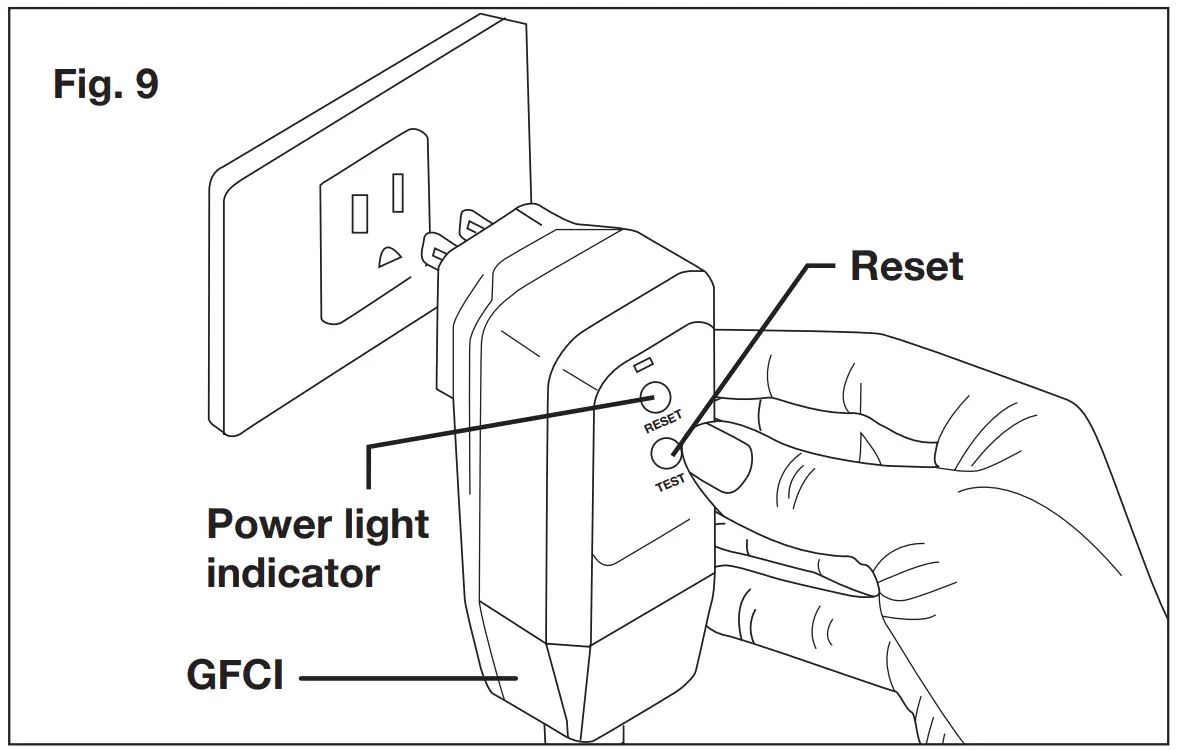 Fig. 9

Reset

RESET

TEST

Power light indicator

GFCI