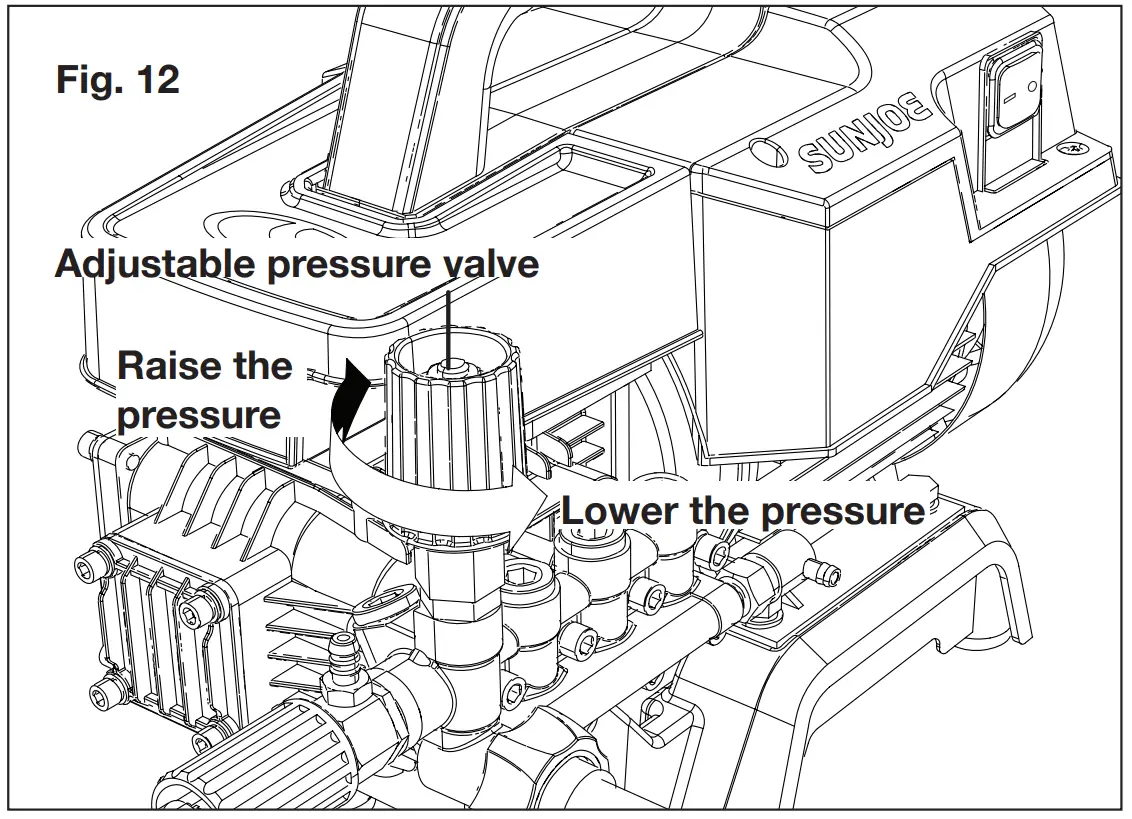 Fig. 12

SUNJOE

Adjustable pressure valve

Raise the pressure

Lower the pressure