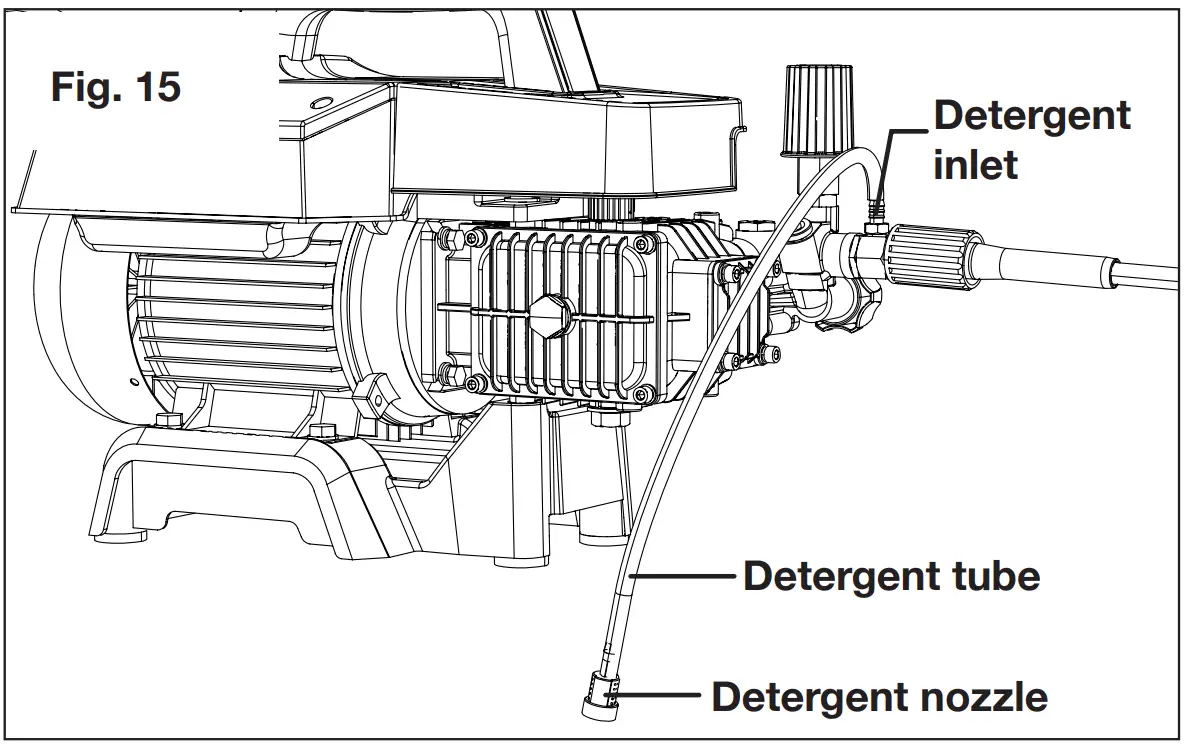 Fig. 15

Detergent inlet

Detergent tube

Detergent nozzle