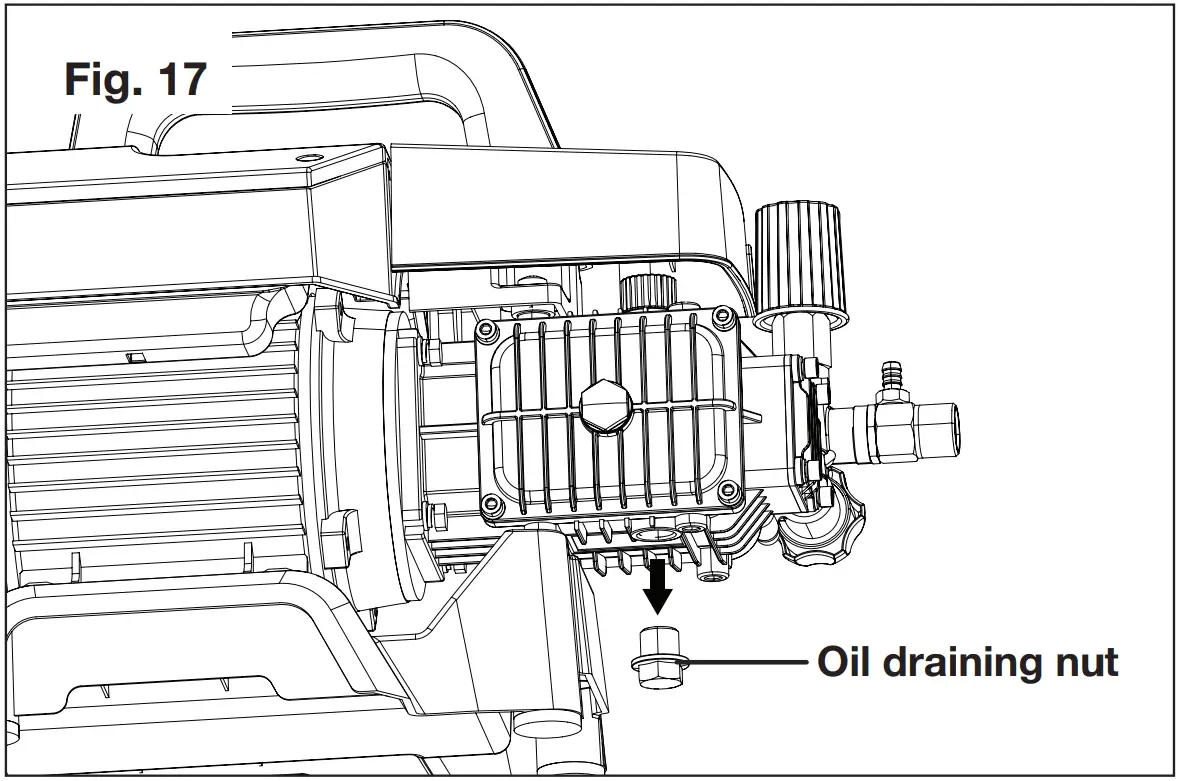 Fig. 17

Oil draining nut