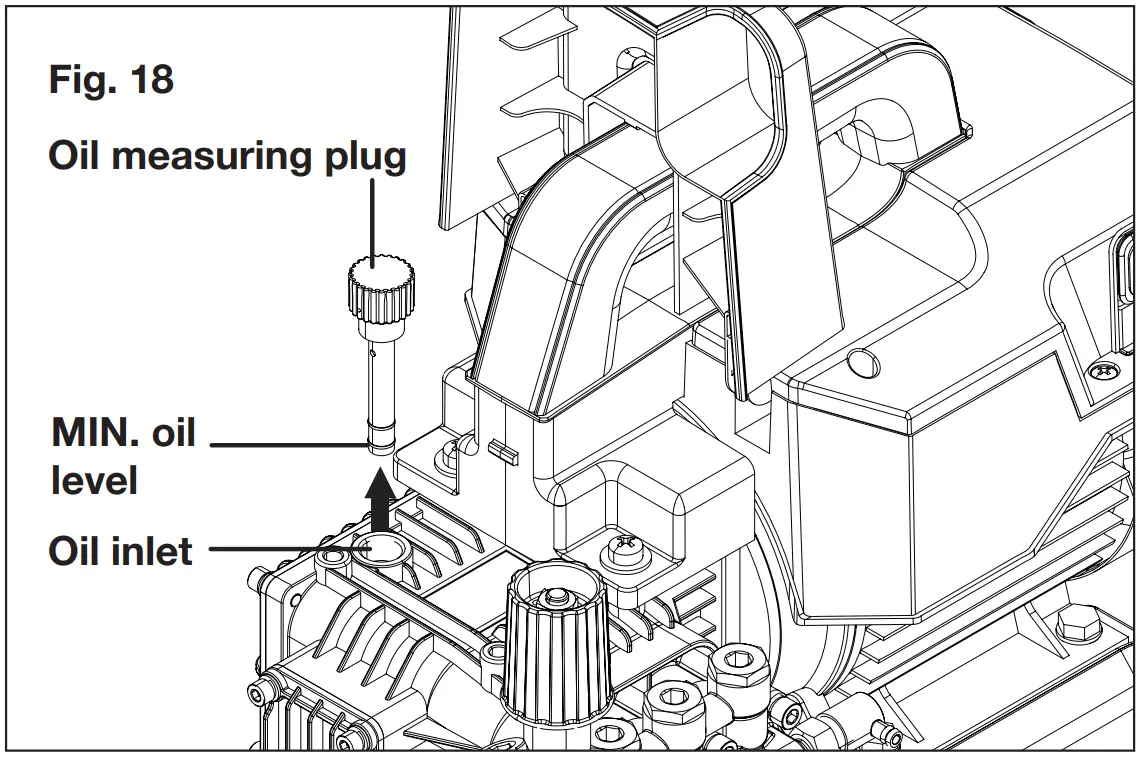 Fig. 18

Oil measuring plug

MIN. oil level

Oil inlet