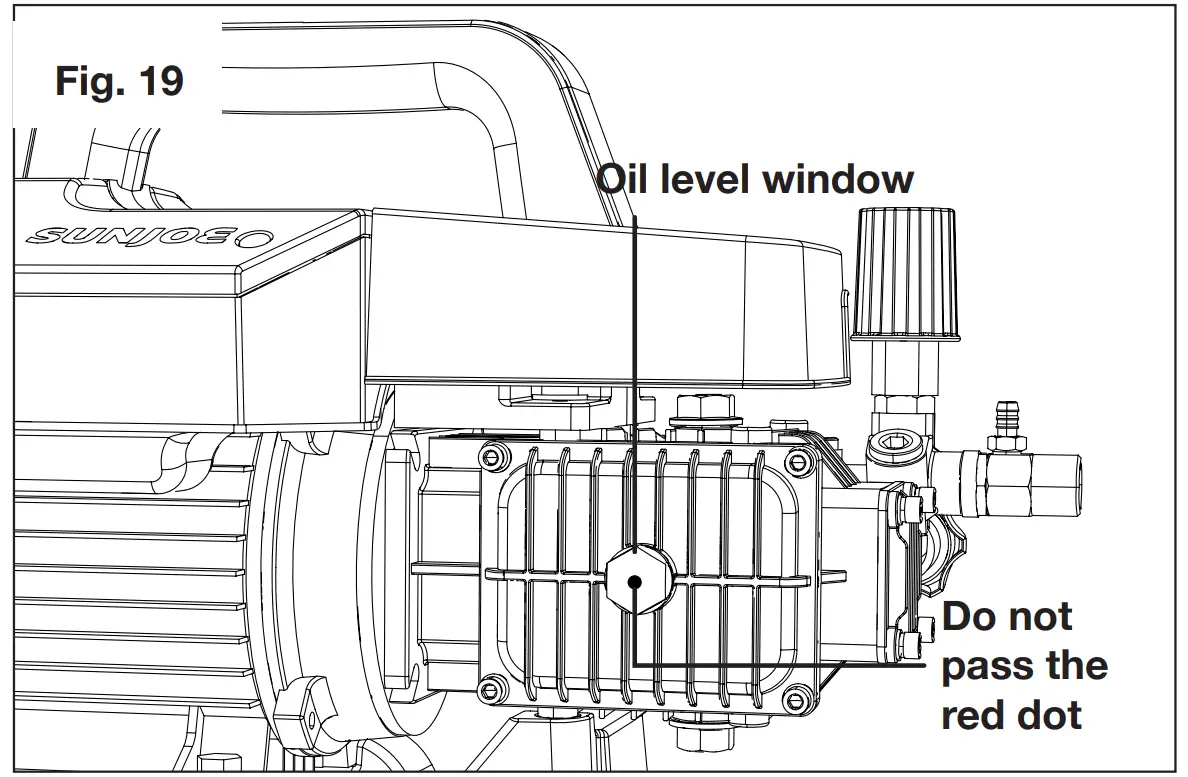 Fig. 19

SUNJOE

Oil level window

Do not pass the red dot