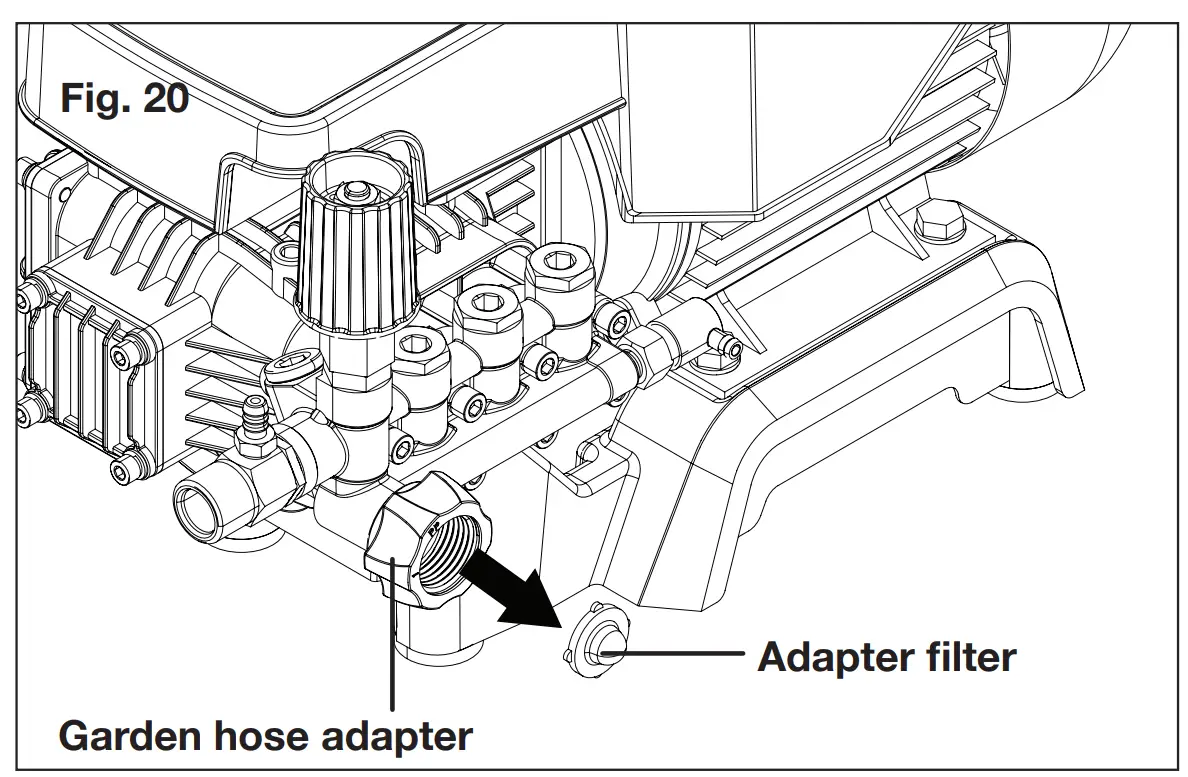 Fig. 20

Adapter filter

Garden hose adapter