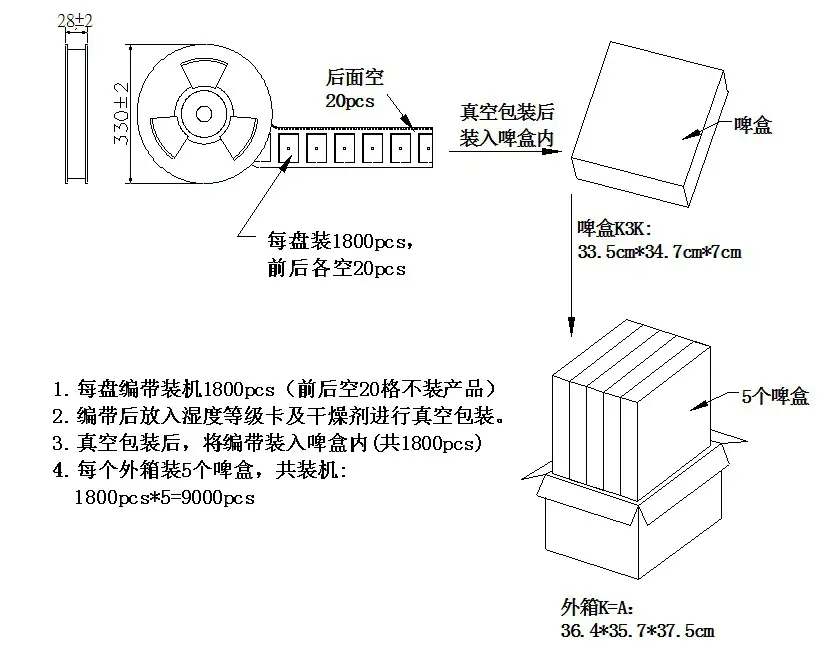 28±2

330±2

后面空
20pcs

真空包装后
装入啤盒内

啤盒

每盘装1800pcs，
前后各空20pcs

啤盒K3K:
33.5cm*34.7cm*7cm

1. 每盘编带装机1800pcs（前后空20格不装产品）
2. 编带后放入湿度等级卡及干燥剂进行真空包装。
3. 真空包装后，将编带装入啤盒内(共1800pcs)
4. 每个外箱装5个啤盒，共装机：
1800pcs*5=9000pcs

5个啤盒

外箱K=A：
36.4*35.7*37.5cm