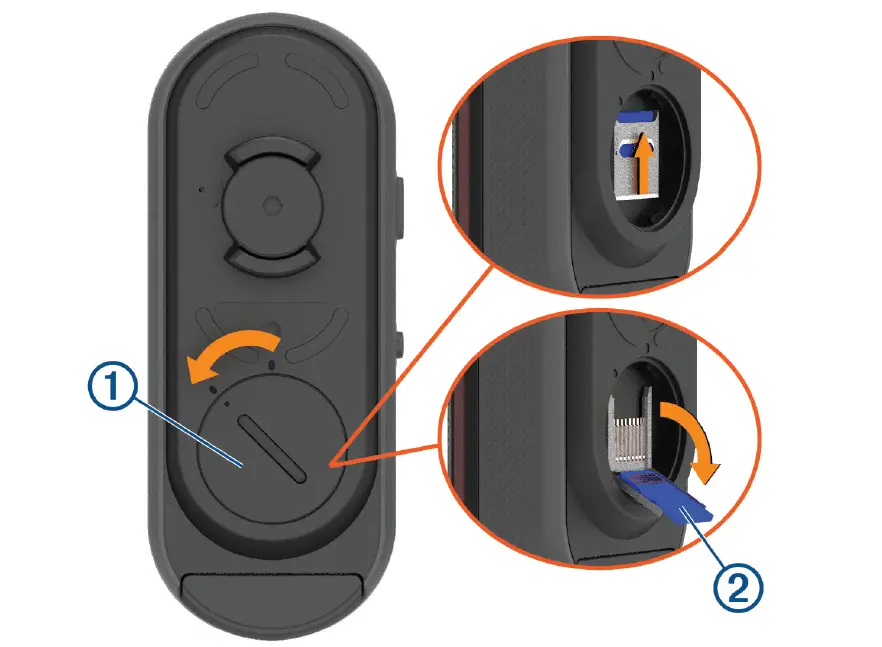 ①
②