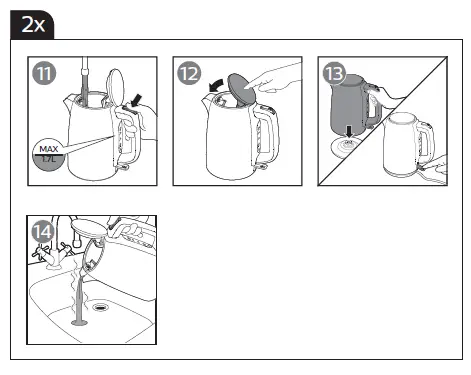 2x

11

MAX
1.7L

12

13

14