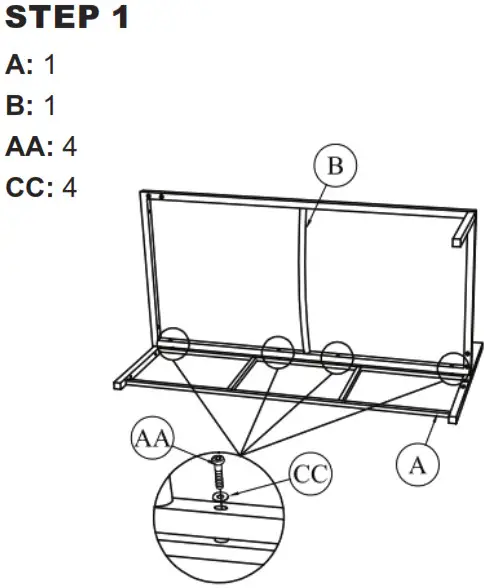 STEP 1

A: 1

B: 1

AA: 4

CC: 4

B

AA

CC

A