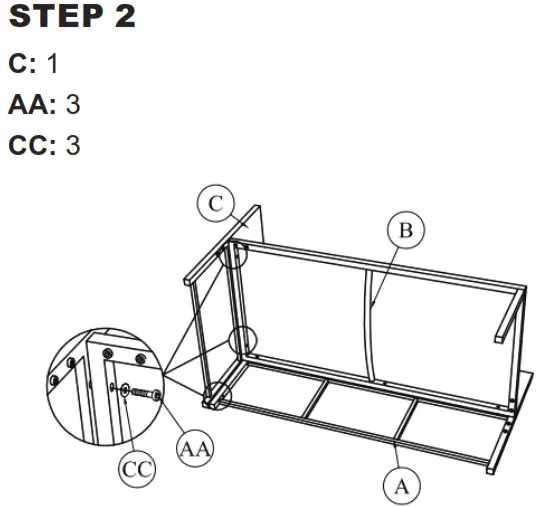 STEP 2
C: 1
AA: 3
CC: 3

C
B
AA
CC
A