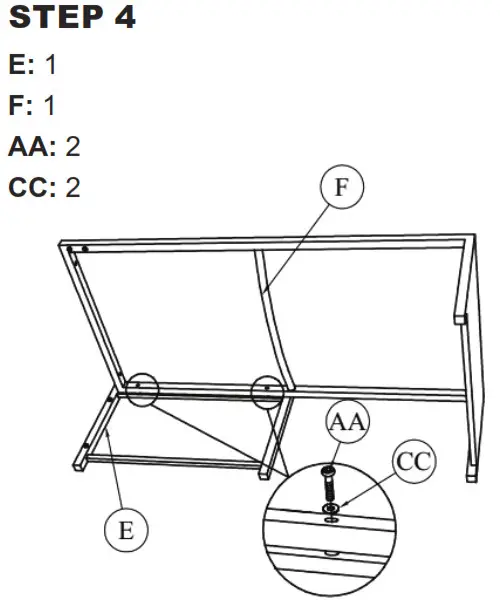 STEP 4

E: 1

F: 1

AA: 2

CC: 2

F

AA

CC

E