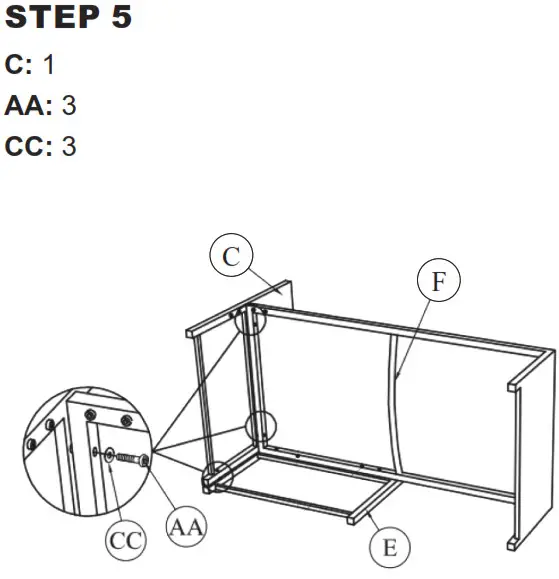 STEP 5
C: 1
AA: 3
CC: 3

C
F
CC
AA
E