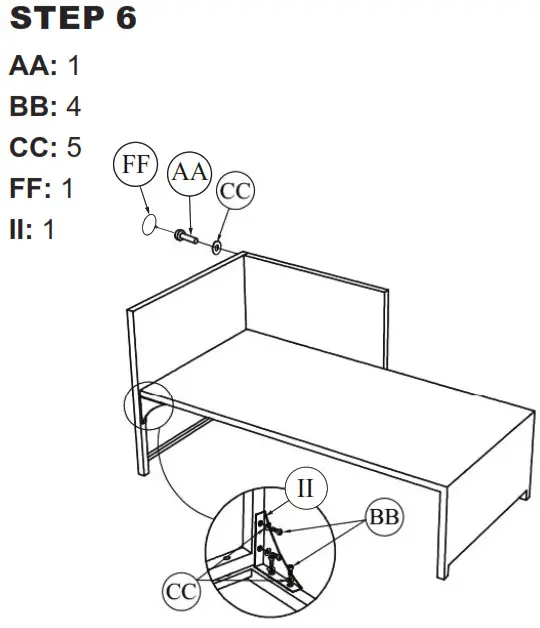 STEP 6

AA: 1

BB: 4

CC: 5

FF: 1

II: 1

FF

AA

CC

II

BB

CC