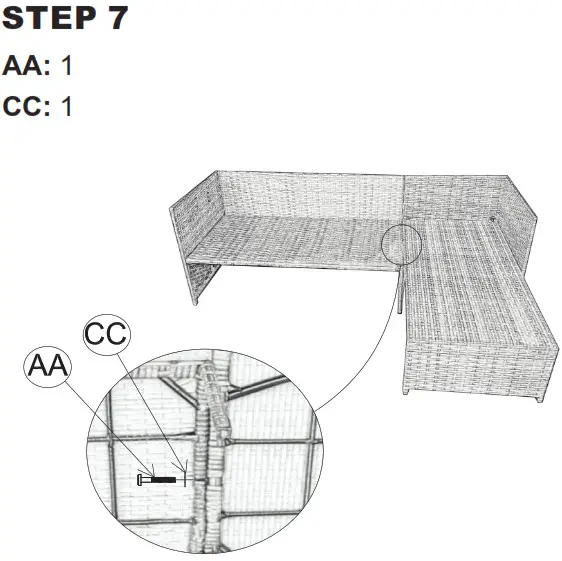 STEP 7
AA: 1
CC: 1

CC
AA