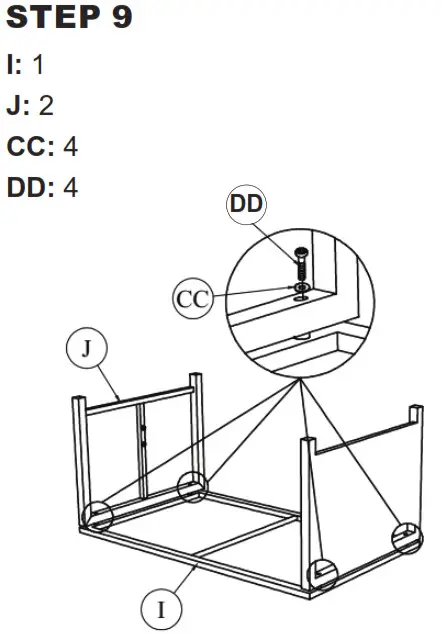 STEP 9

I: 1

J: 2

CC: 4

DD: 4

DD

CC

J

I