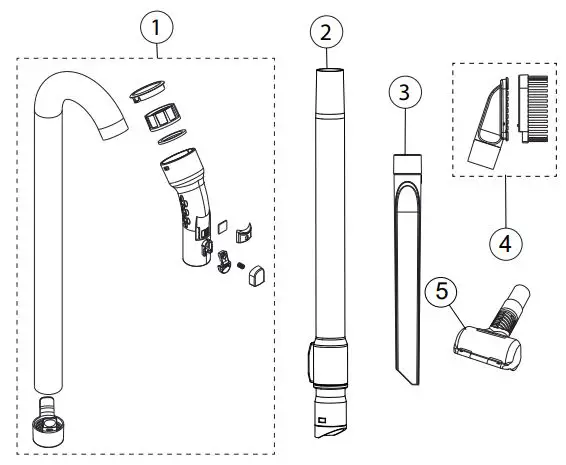 1

2

3

4

5