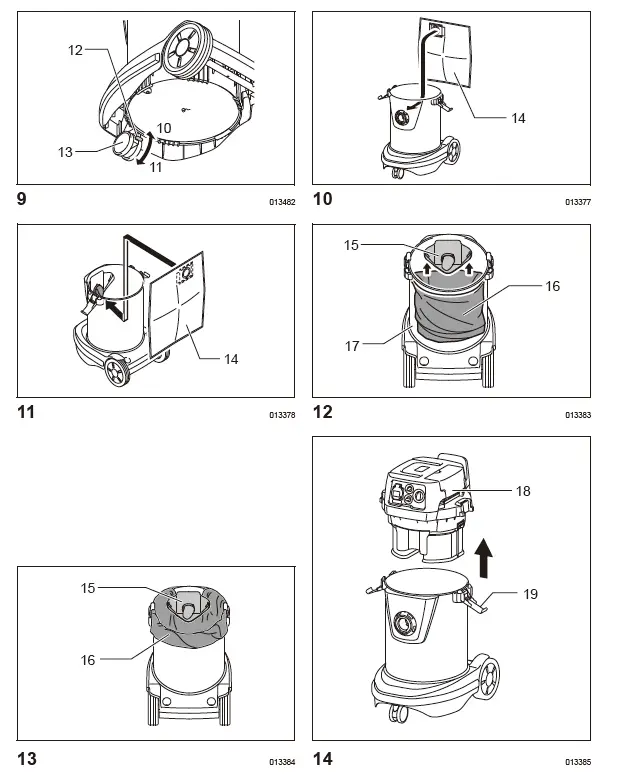 12
10
13
11

9
013482

14

10
013377

14

11
013378

15
16
17

12
013383

15
16

13
013384

18
19

14
013385