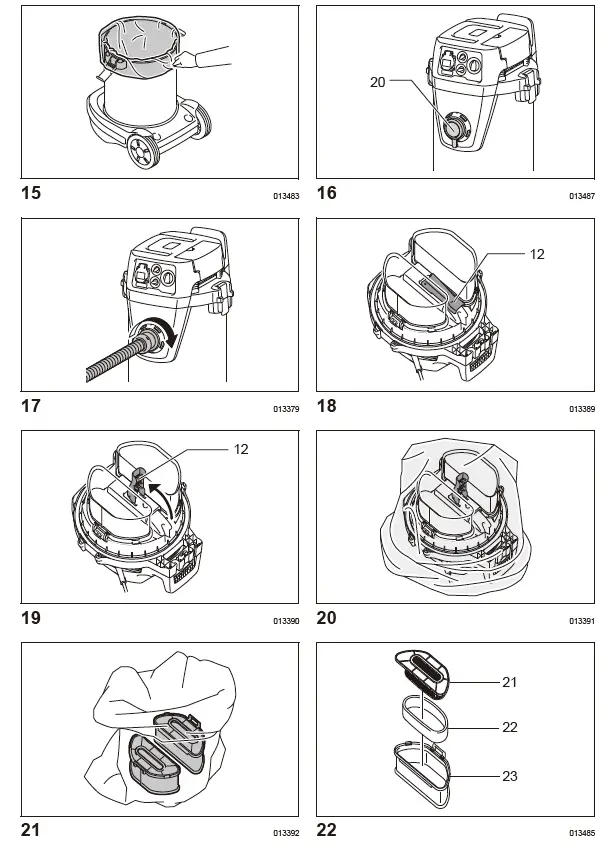 15 013483

20

16 013487

17 013379

12

18 013389

12

19 013390

20 013391

21 013392

21
22
23

22 013485