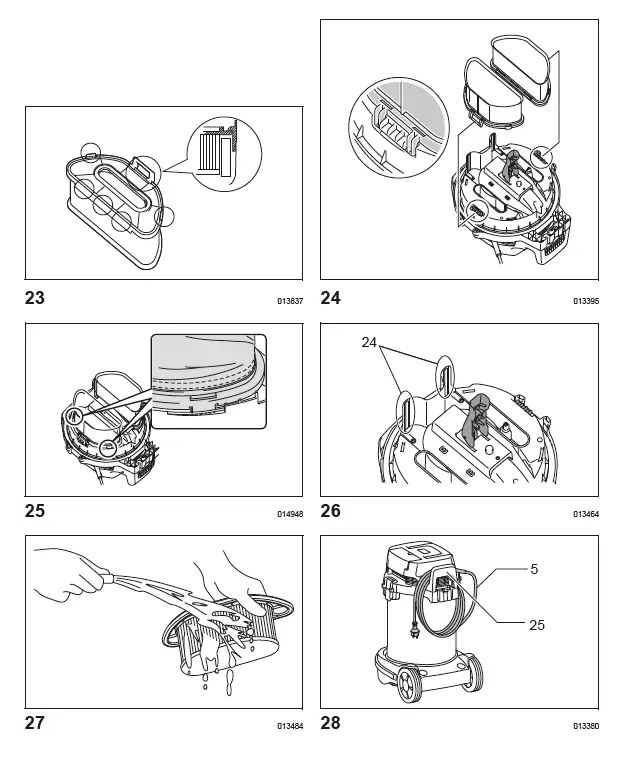 23
013837

24
013395

25
014948

24

26
013464

27
013484

5
25

28
013380