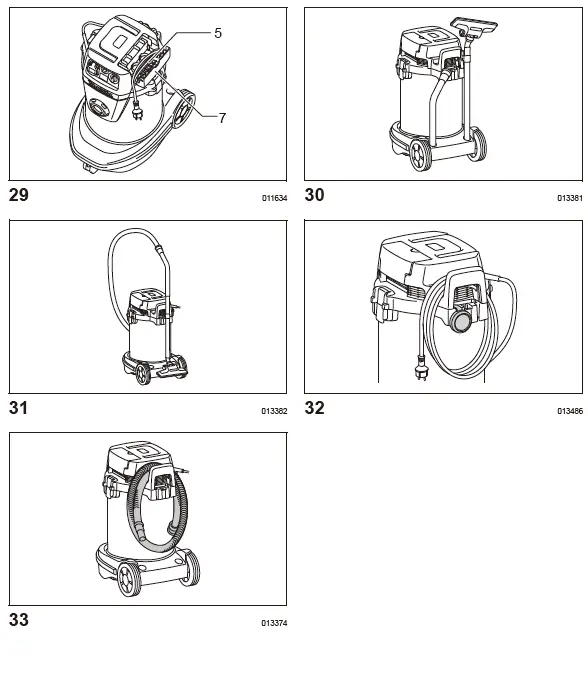 5

7

29

011634

30

013381

31

013382

32

013486

33

013374