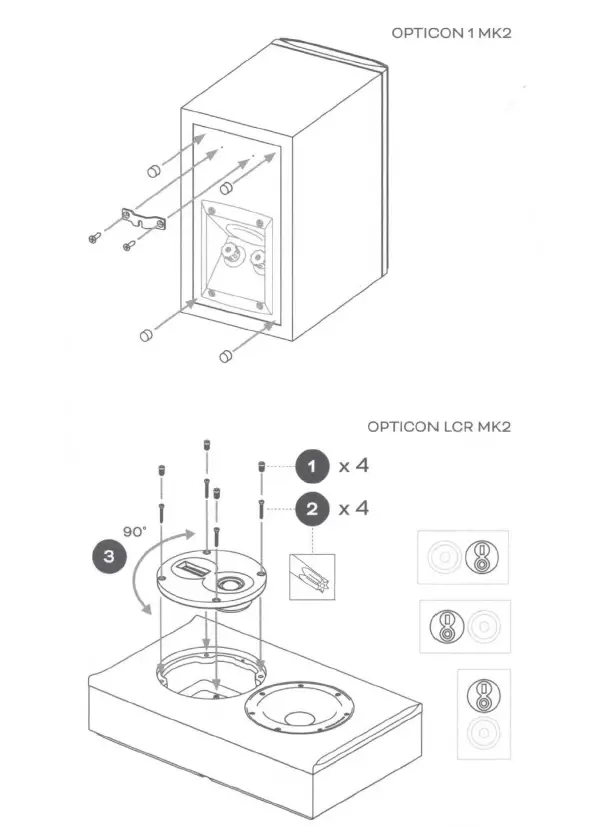 OPTICON 1 MK2

OPTICON LCR MK2

1 x 4

2 x 4

90°

3