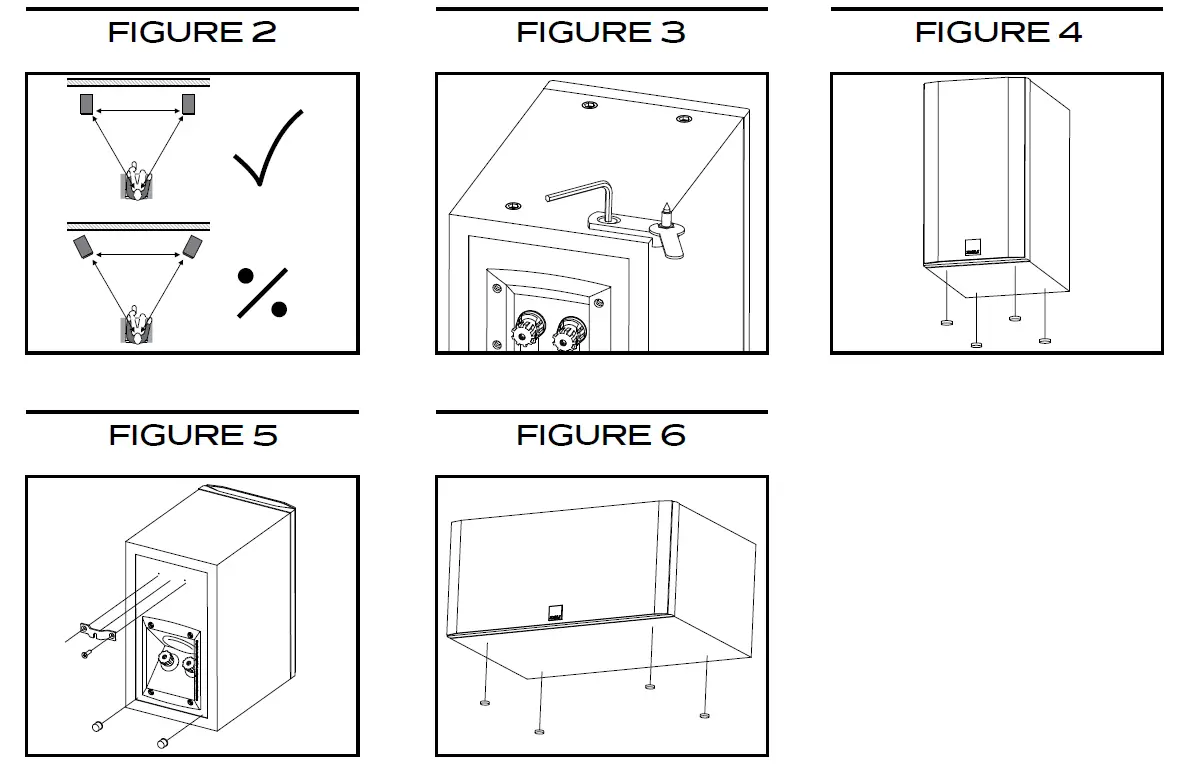 FIGURE 2

FIGURE 3

FIGURE 4

FIGURE 5

FIGURE 6