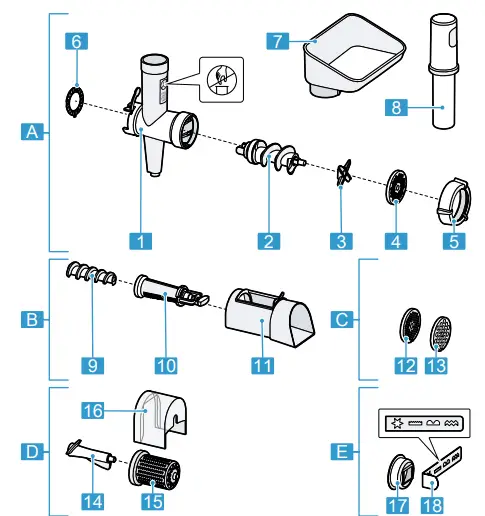 A
6
7
8
1
2
3
4
5
B
9
10
11
C
12
13
D
16
14
15
E
17
18