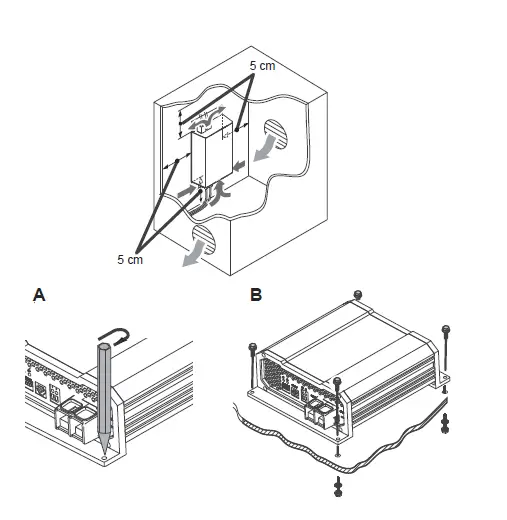 5 cm

5 cm

A

B