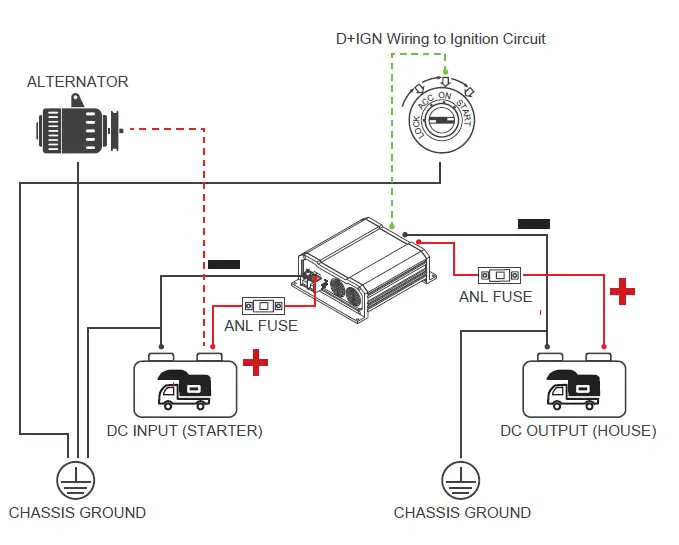 D+IGN Wiring to Ignition Circuit

ALTERNATOR

LOCK ACC ON START

ANL FUSE

ANL FUSE

DC INPUT (STARTER)

DC OUTPUT (HOUSE)

CHASSIS GROUND

CHASSIS GROUND