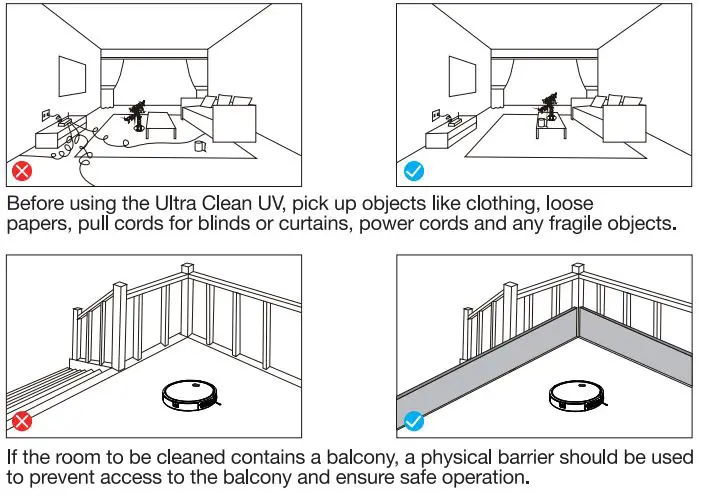 Before using the Ultra Clean UV, pick up objects like clothing, loose papers, pull cords for blinds or curtains, power cords and any fragile objects.

If the room to be cleaned contains a balcony, a physical barrier should be used to prevent access to the balcony and ensure safe operation.